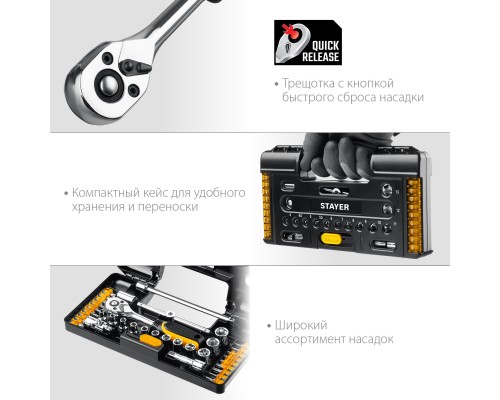 QUICK RELEASE

• Трещотка с кнопкой быстрого сброса насадки

• Компактный кейс для удобного хранения и переноски

STAYER

• Широкий ассортимент насадок